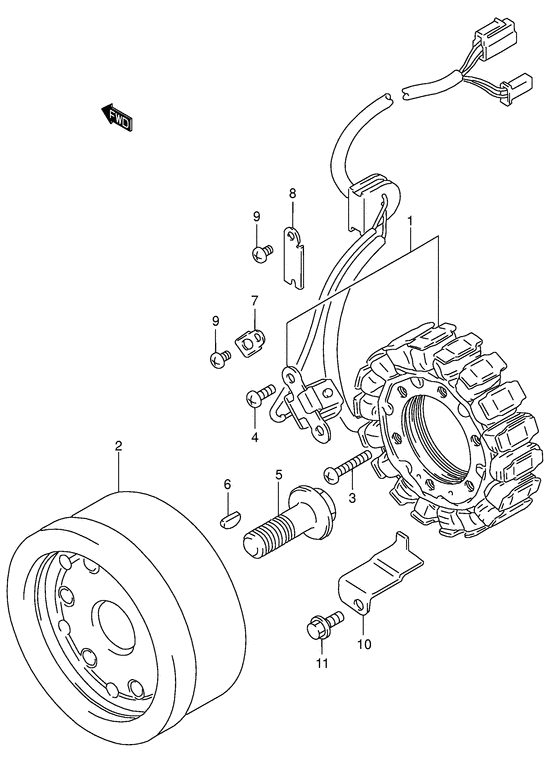 FWD

8
9
1
7
9
4
2
6
5
3
10
11