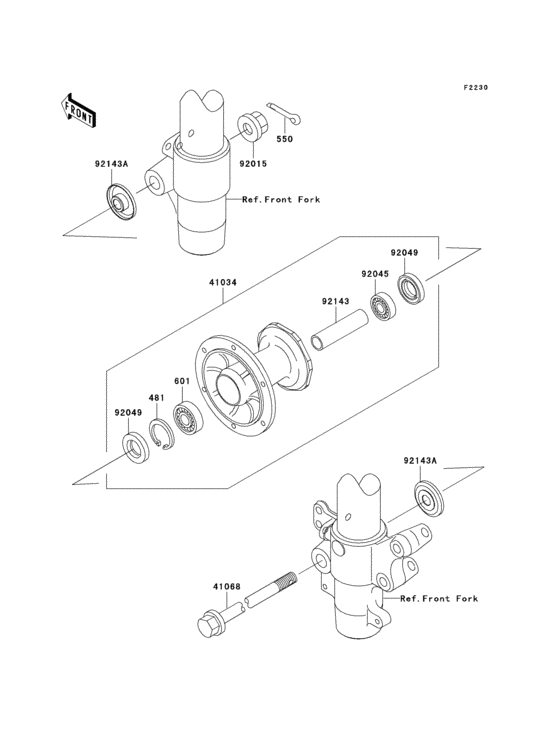 F2230

FRONT

550

92015

92143A

Ref.Front Fork

92049

92045

41034

92143

601

481

92049

92143A

41068

Ref.Front Fork