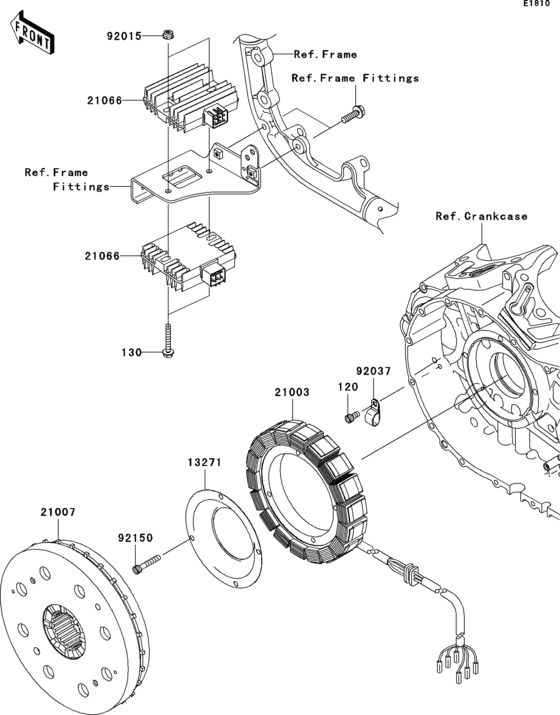 E1810

FRONT

92015

Ref.Frame

Ref.Frame Fittings

21066

Ref.Frame Fittings

Ref.Crankcase

21066

130

92037

120

21003

13271

21007

92150