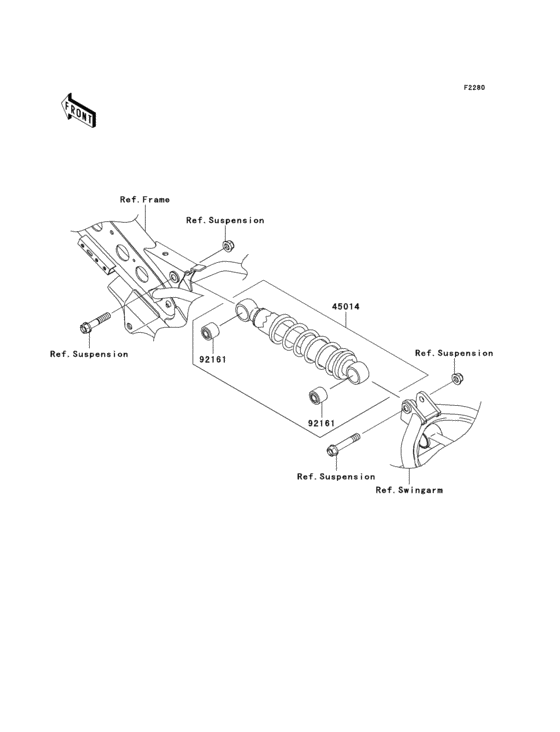 F2280

FRONT

Ref.Frame

Ref.Suspension

45014

Ref.Suspension

92161

Ref.Suspension

92161

Ref.Suspension

Ref.Swingarm