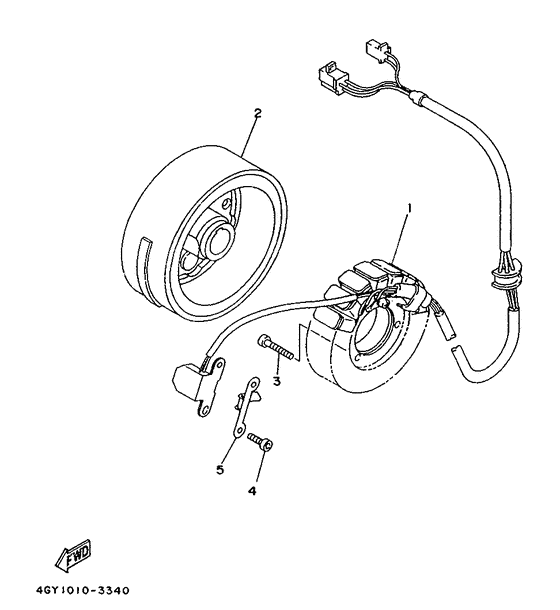 2
1
3
5
4
FWD
4GY1010-3340