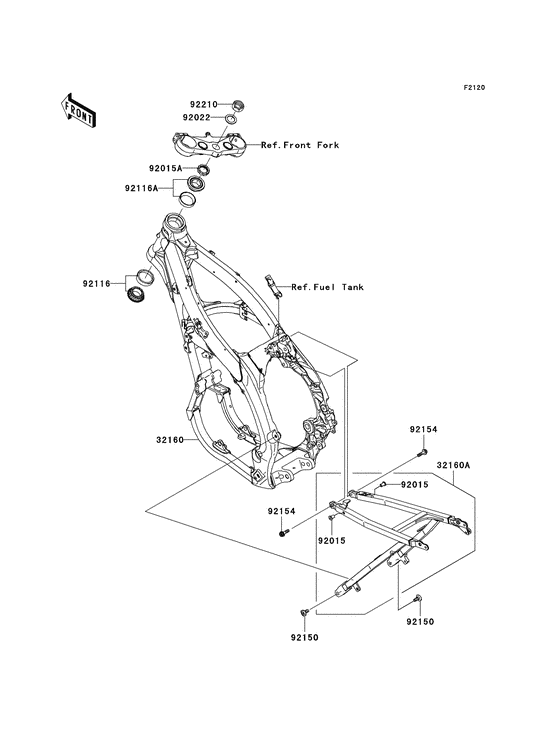 F2120

FRONT

92210
92022
Ref.Front Fork
92015A
92116A
92116
Ref.Fuel Tank
32160
92154
32160A
92015
92154
92015
92150
92150