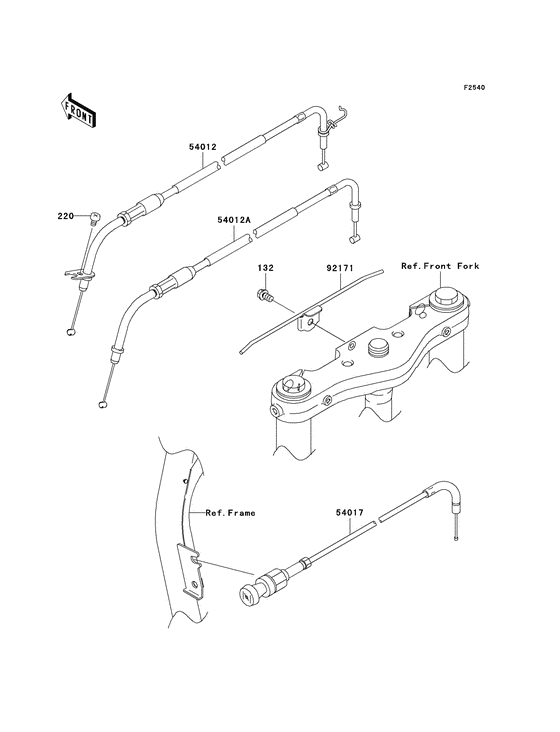 F2540

FRONT

54012

220

54012A

132

92171

Ref.Front Fork

Ref.Frame

54017