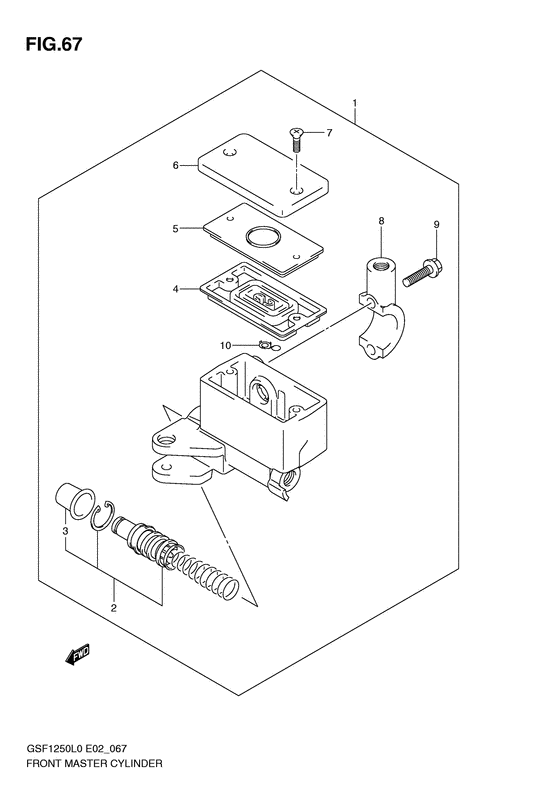 FIG.67

1
7
6
5
8
9
4
10
3
2
FWD

GSF1250L0 E02_067
FRONT MASTER CYLINDER