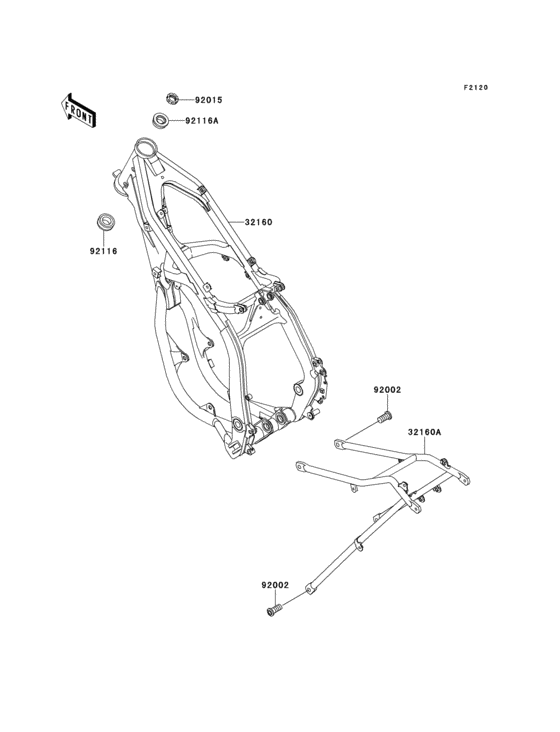 F2120

FRONT

92015

92116A

32160

92116

92002

32160A

92002