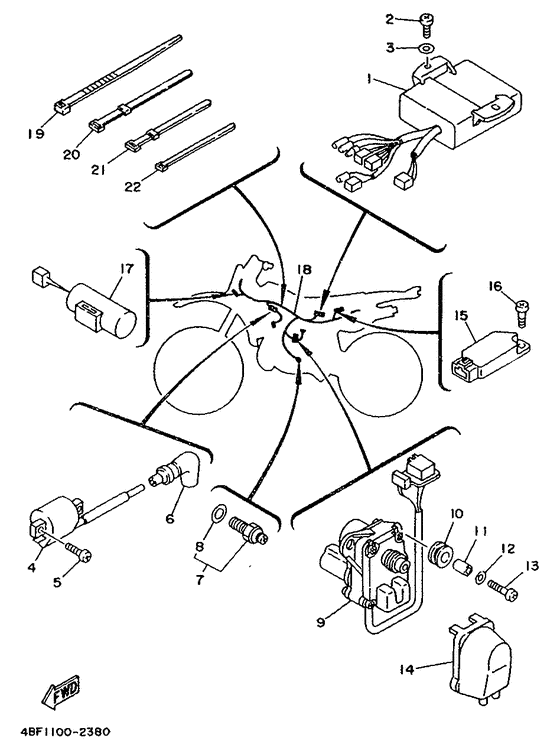 2
3
1
19
20
21
22
17
18
16
15
6
4
5
8
7
10
11
12
13
9
14
FWD
4BF1100-2380