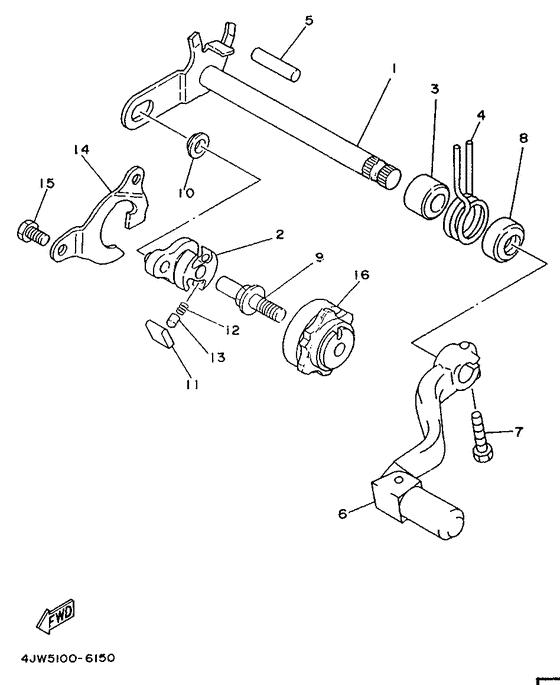 5
1
3
4
8
14
15
10
2
9
16
12
13
11
7
6
FWD
4JW5100-6150