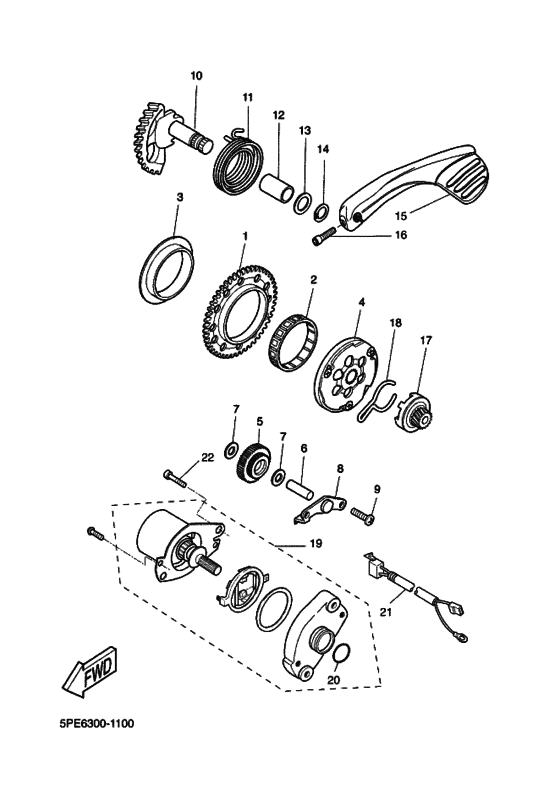 10
11
12
13
14
15
16
3
1
2
4
18
17
7
5
7
6
8
9
22
19
21
20
FWD
5PE6300-1100