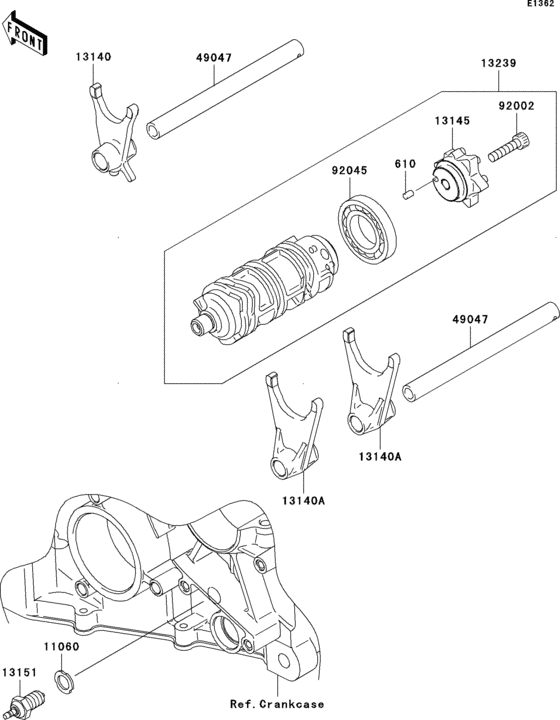 E1362

FRONT

13140

49047

13239

92002

13145

610

92045

49047

13140A

13140A

11060

13151

Ref.Crankcase