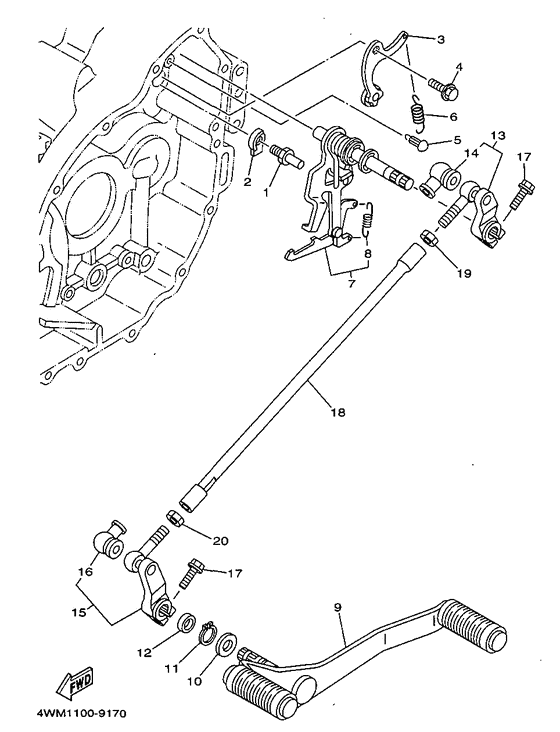 3
4
6
5
13
14
17
2
1
8
7
19
18
20
16
17
15
9
12
11
10
FWD
4WM1100-9170