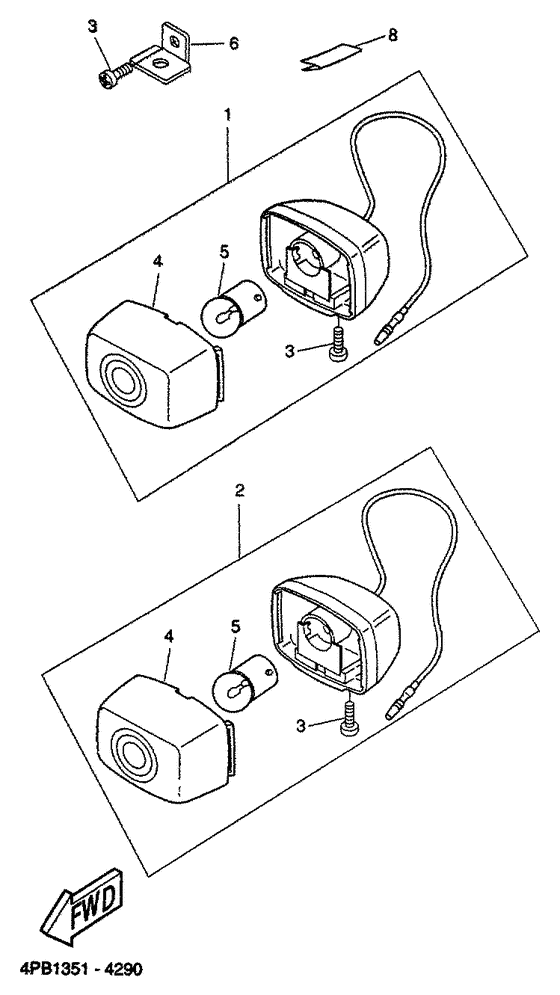 3
6
8
1
4
5
3
2
4
5
3
FWD
4PB1351 - 4290