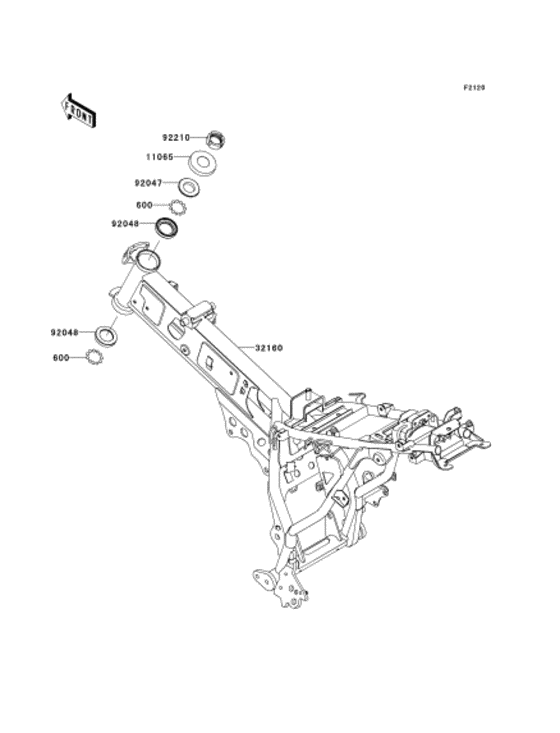 F2120

FRONT

92210

11065

92047

600

92048

32160

92048

600