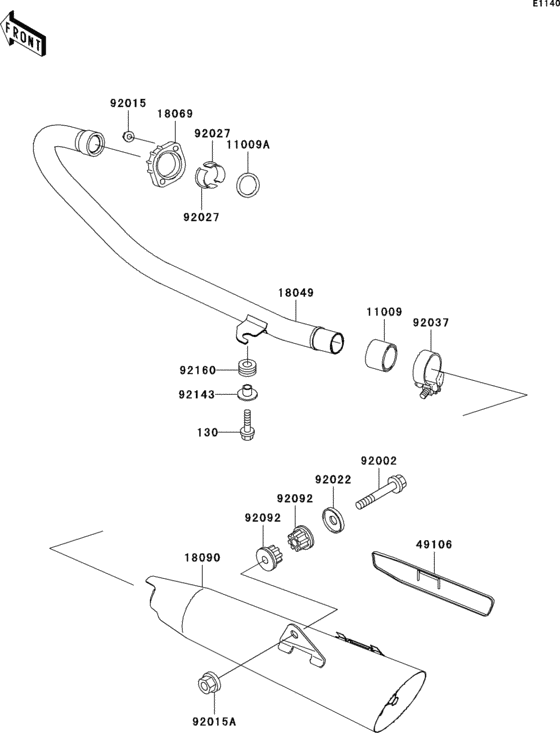 E1140

FRONT

92015
18069
92027
11009A
92027
18049
11009
92037
92160
92143
130
92002
92022
92092
92092
49106
18090
92015A