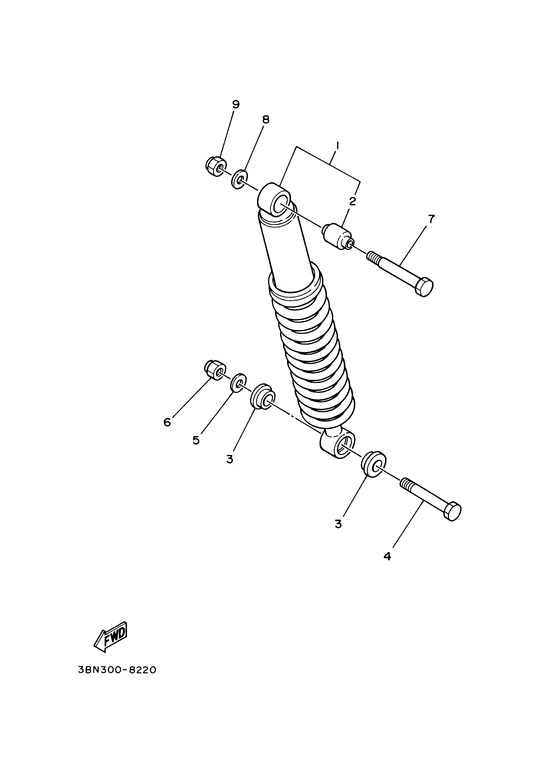 9
8
1
2
7
6
5
3
3
4
FWD
3BN300-8220