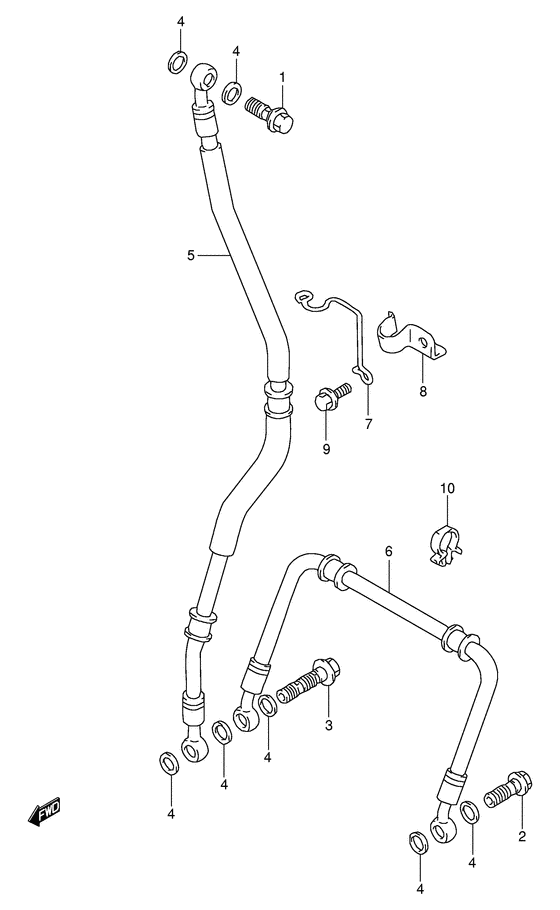 4
4
1
5
8
7
9
10
6
3
4
4
4
FWD
2
4
4