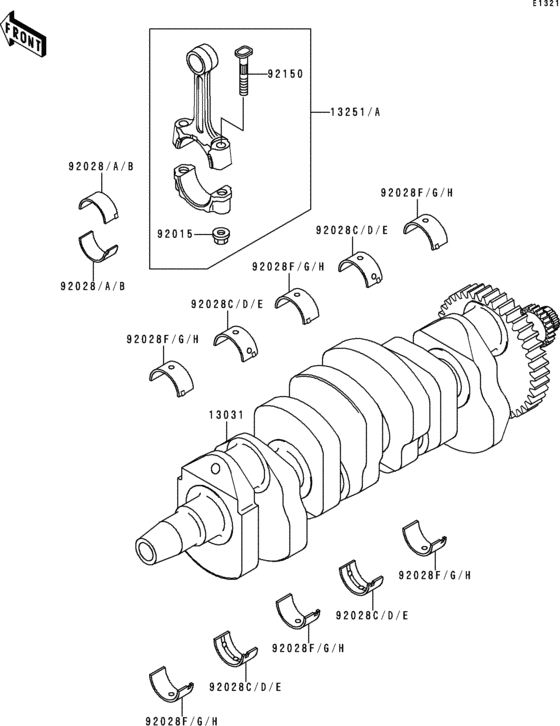 E1321

FRONT

92150

13251/A

92028/A/B

92028/A/B

92015

92028F/G/H

92028C/D/E

92028F/G/H

92028C/D/E

92028F/G/H

13031

92028F/G/H

92028C/D/E

92028F/G/H

92028C/D/E

92028F/G/H