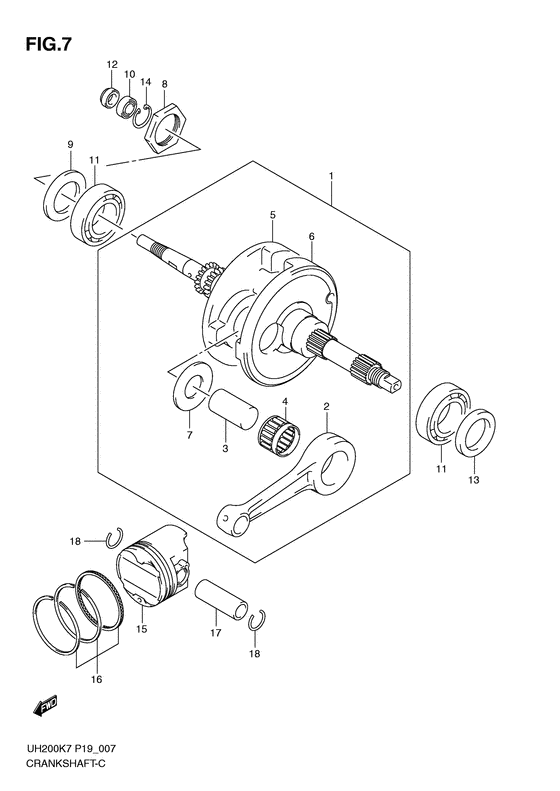 FIG.7

12
10
14
8
9
11
1
5
6
7
3
4
2
11
13
18
15
17
18
16

FWD

UH200K7 P19_007
CRANKSHAFT-C