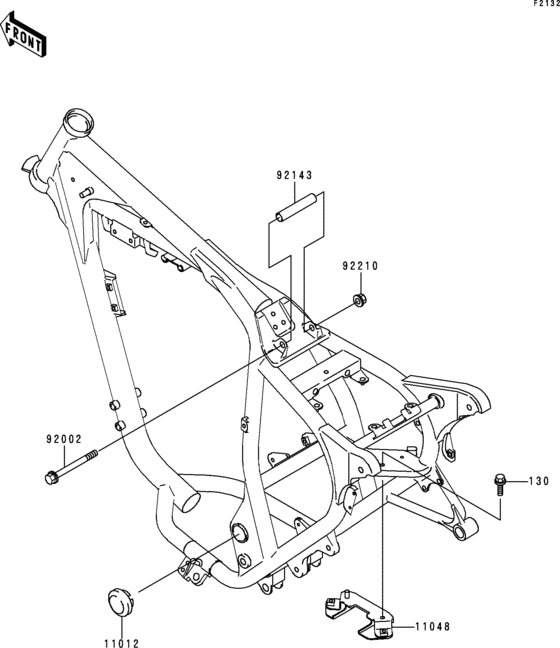 F2132

FRONT

92143

92210

92002

130

11012

11048