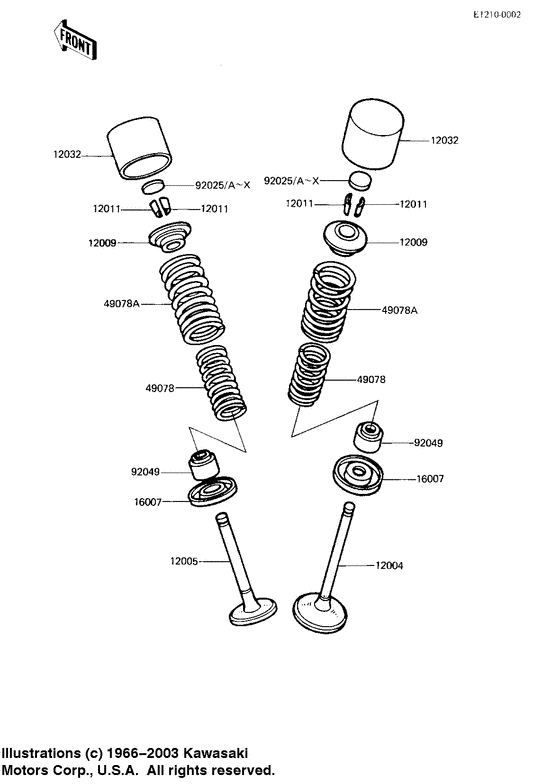 E1210-0002

FRONT

12032
12032
92025/A~X
92025/A~X
12011
12011
12011
12011
12009
12009
49078A
49078A
49078
49078
92049
92049
16007
16007
12005
12004

Illustrations (c) 1966–2003 Kawasaki Motors Corp., U.S.A. All rights reserved.