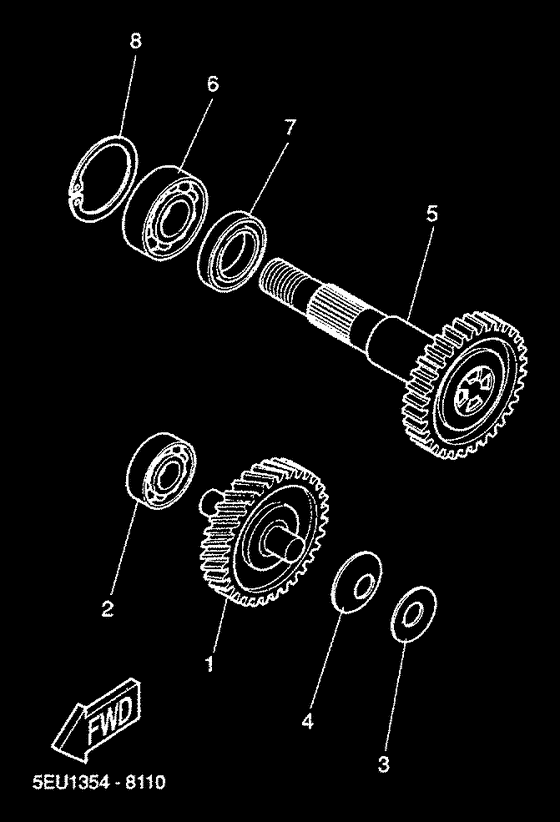 8
6
7
5
2
1
4
3
FWD
5EU1354 - 8110