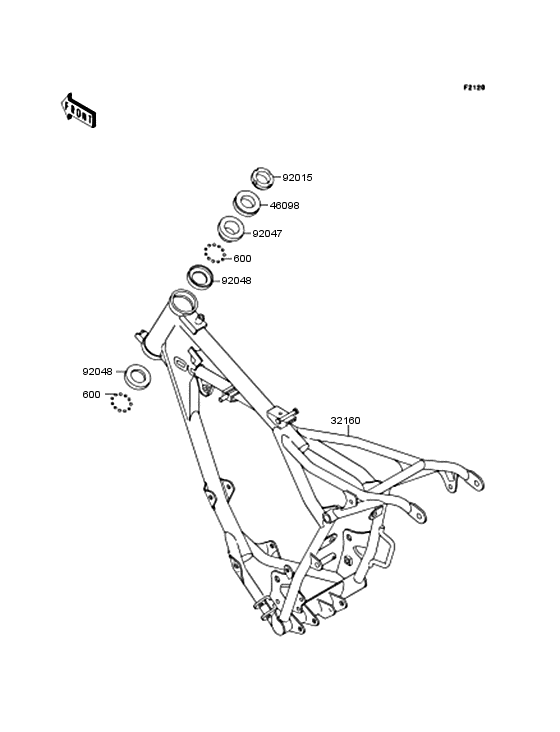 F2120

FRONT

92015
46098
92047
600
92048
92048
600
32160