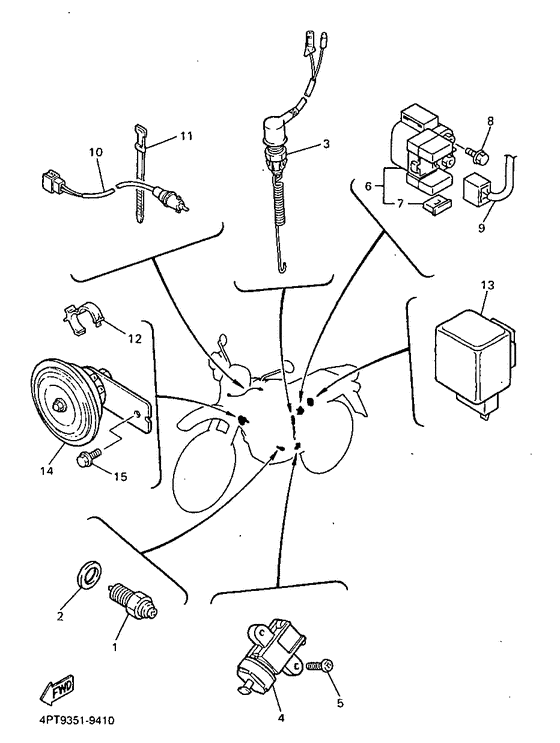 11
10
3
8
6
7
9
13
12
14
15
2
1
4
5
FWD
4PT9351-9410