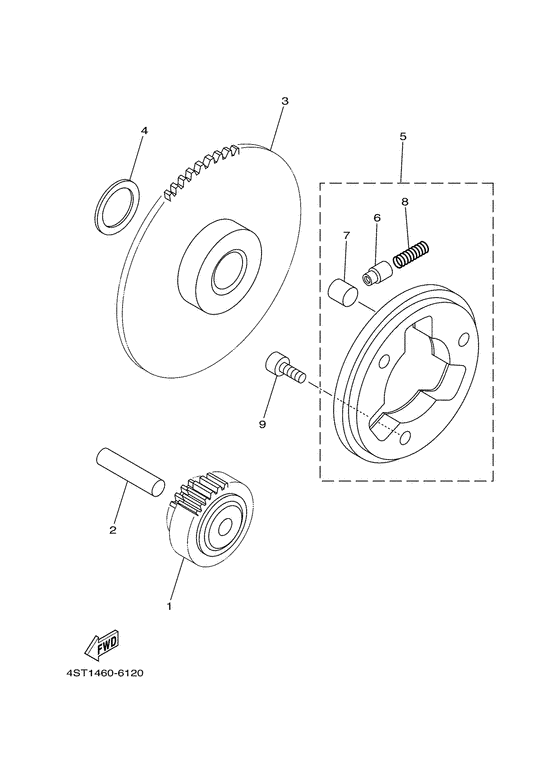 3
4
5
8
6
7
9
2
1
FWD
4ST1460-6120