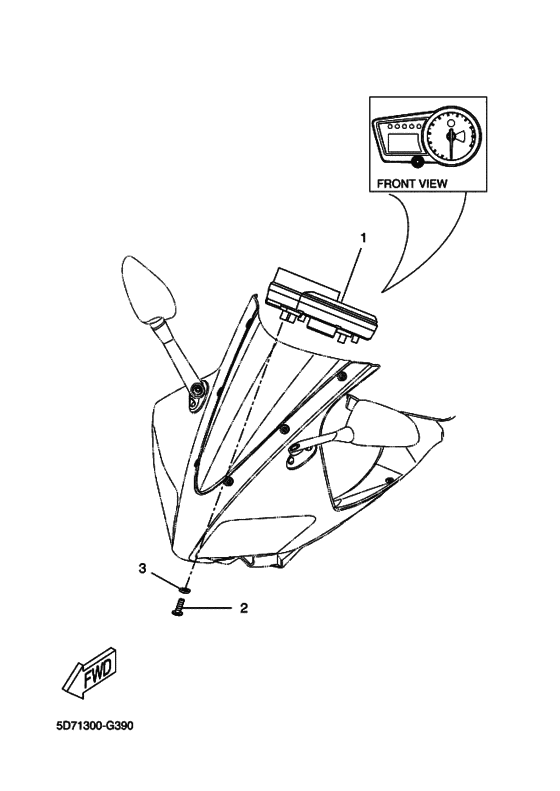 FRONT VIEW

1

3

2

FWD

5D71300-G390