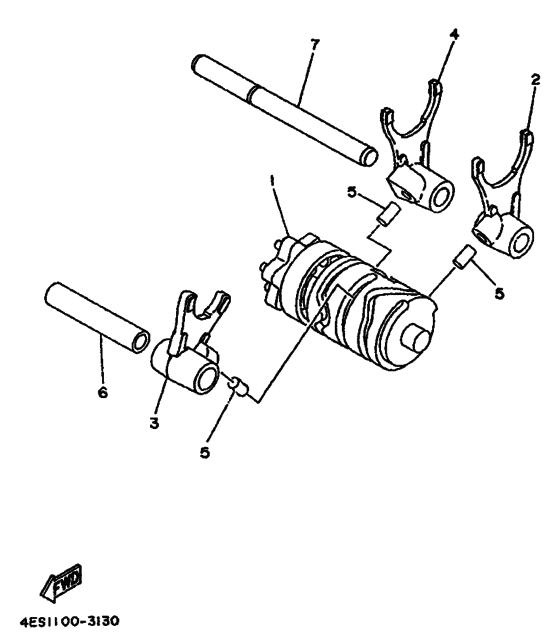 7
4
2
1
5
5
6
3
5
FWD
4ES1100-3130