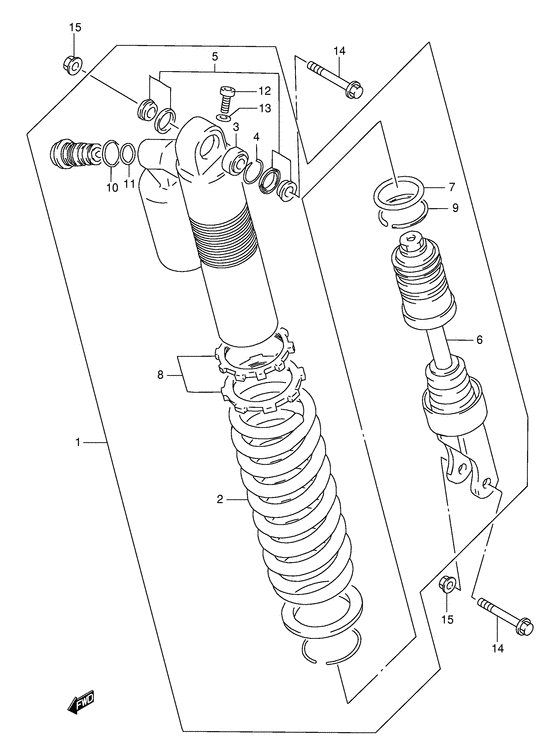 15
5
14
12
13
3
4
10
11
7
9
6
8
1
2
15
14
FWD