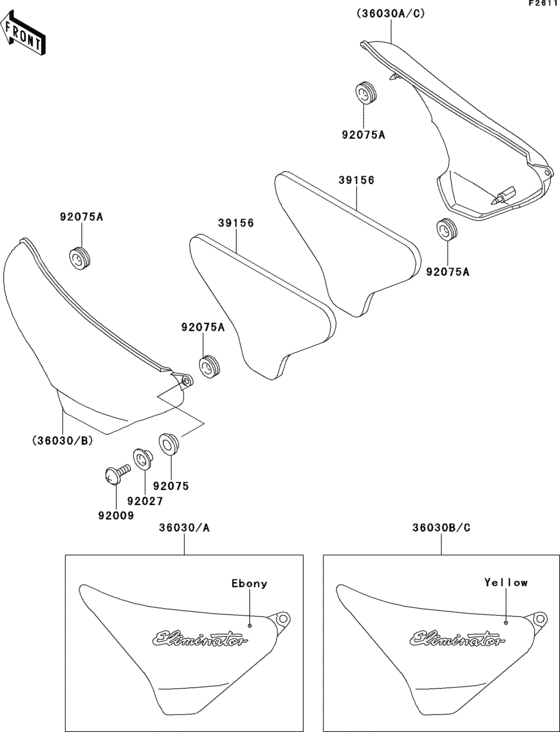 F2611

FRONT

(36030A/C)

92075A

39156

92075A

39156

92075A

92075A

(36030/B)

92075

92027

92009

36030/A

Ebony

Eliminator

36030B/C

Yellow

Eliminator