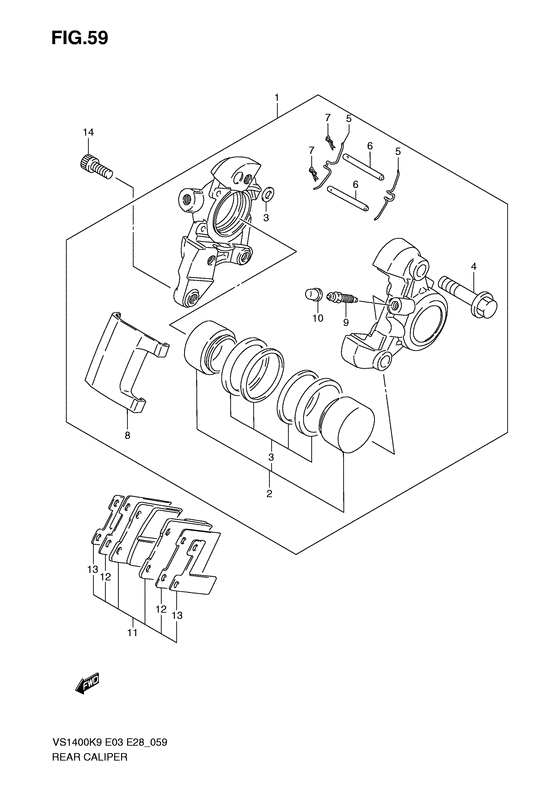 FIG.59

1
14
7
5
7
6
5
6
3
4
10
9
8
3
2
13
12
12
13
11
FWD

VS1400K9 E03 E28_059
REAR CALIPER