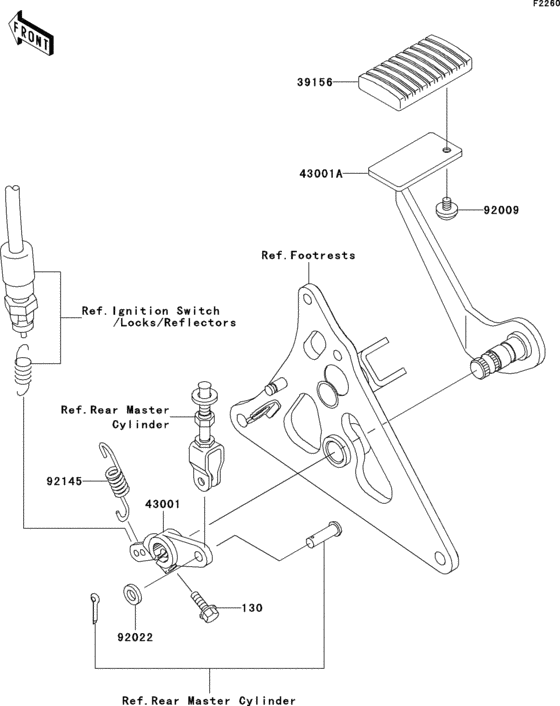 F2260

FRONT

39156

43001A

92009

Ref.Footrests

Ref.Ignition Switch
/Locks/Reflectors

Ref.Rear Master
Cylinder

92145

43001

130

92022

Ref.Rear Master Cylinder