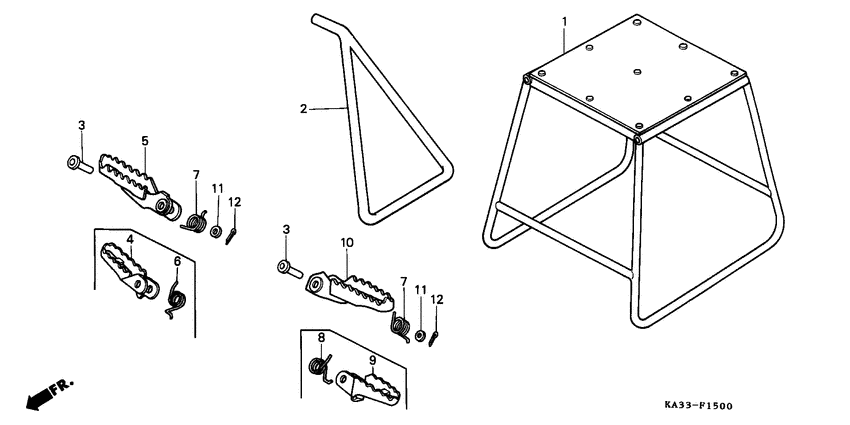 1
2
3
5
7
11
12
4
6
3
10
7
11
12
8
9
FR.
KA33-F1500