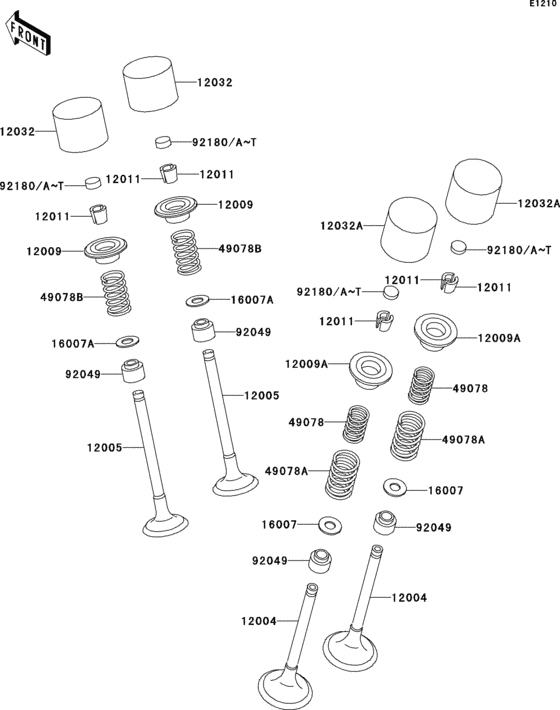 E1210

FRONT

12032
12032
92180/A~T
92180/A~T
12011
12011
12011
12009
12009
49078B
49078B
16007A
16007A
92049
92049
12005
12005

12032A
12032A
92180/A~T
92180/A~T
12011
12011
12011
12009A
12009A
49078
49078
49078A
49078A
16007
16007
92049
92049
12004
12004