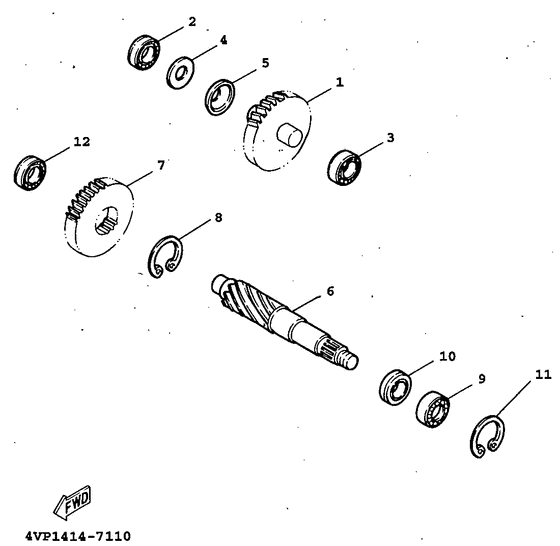 2
4
5
1
12
3
7
8
6
10
9
11
FWD
4VP1414-7110