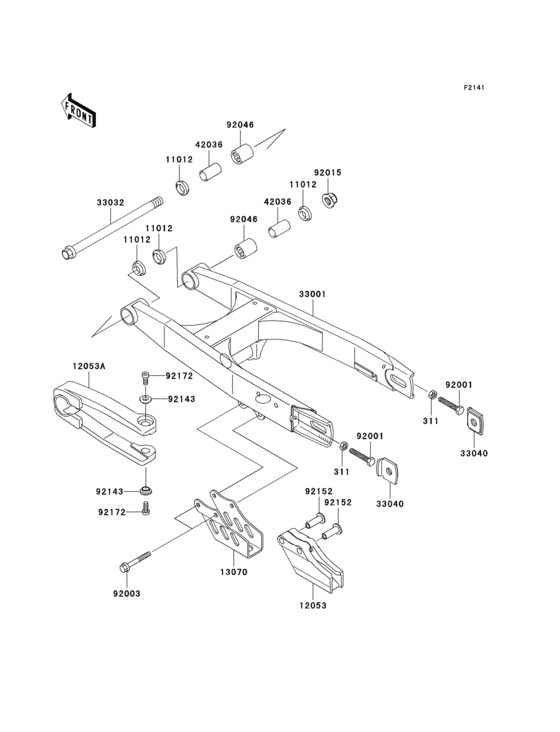 F2141

FRONT

92046
42036
11012
92015
11012
42036
33032
92046
11012
11012
33001
12053A
92172
92143
92001
311
33040
92001
311
33040
92143
92172
92152
92152
13070
92003
12053