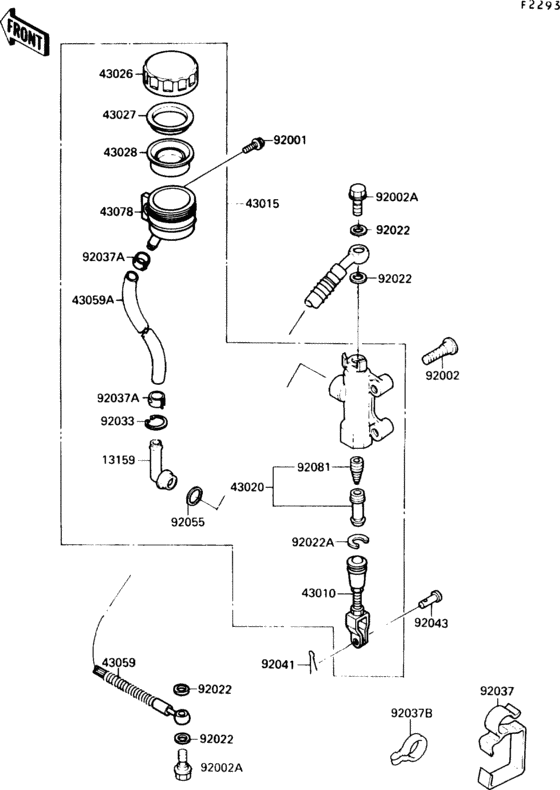 F2293

FRONT

43026
43027
43028
92001
43078
43015
92002A
92022
92037A
92022
43059A
92002
92037A
92033
13159
92081
43020
92055
92022A
43010
92043
92041
43059
92022
92022
92002A
92037B
92037