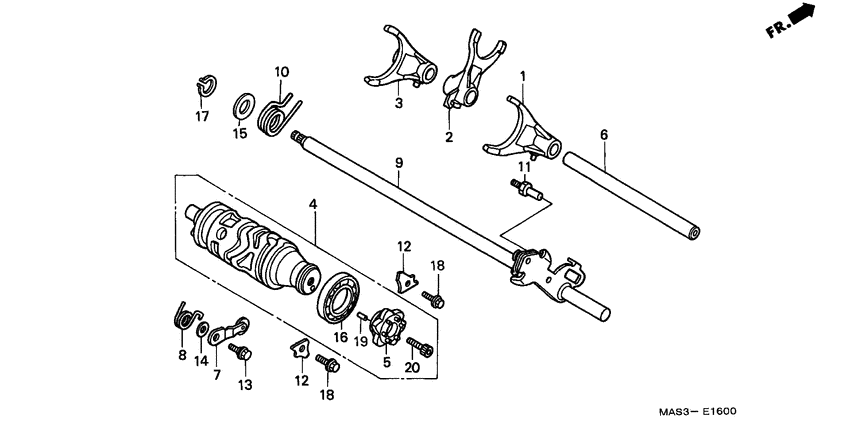 FR.

17
15
10
3
2
1
6
9
11
4
12
18
16
19
5
20
8
14
7
13
12
18

MAS3— E1600