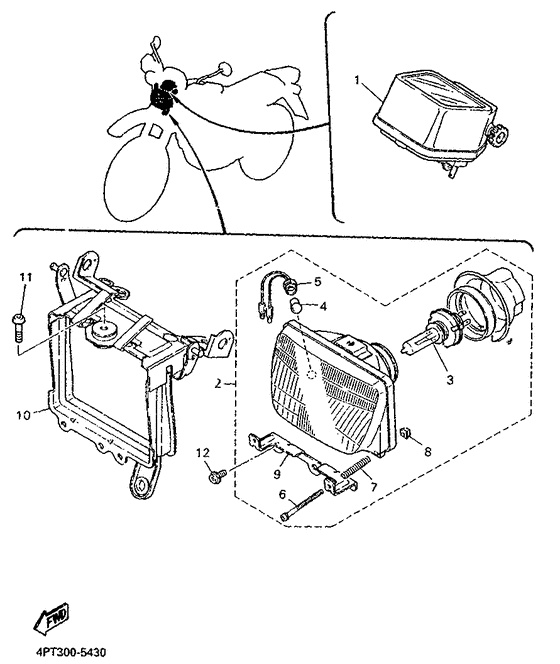 1
11
5
4
2
3
10
8
12
9
7
6
FWD
4PT300-5430