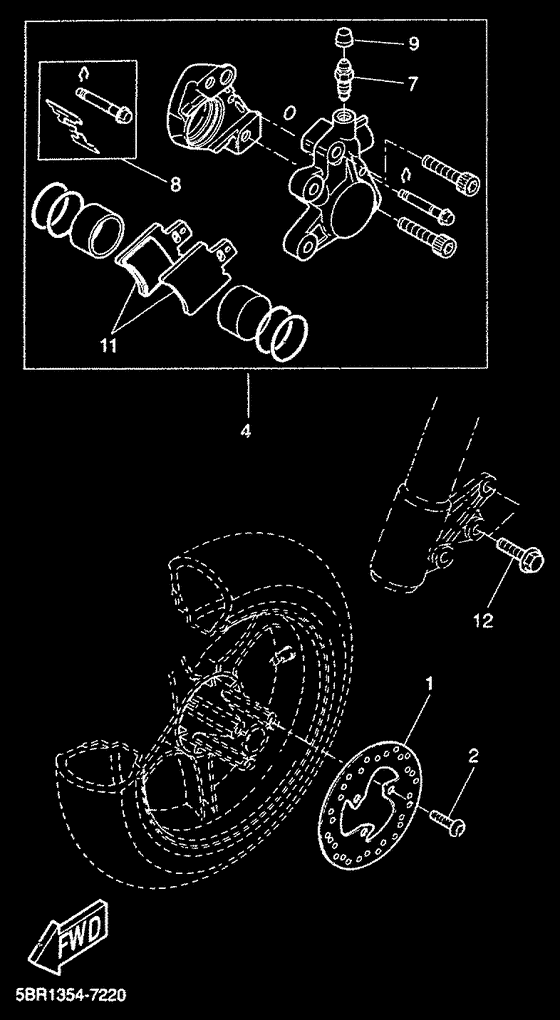 9
7
8
11
4
12
1
2
FWD
5BR1354-7220