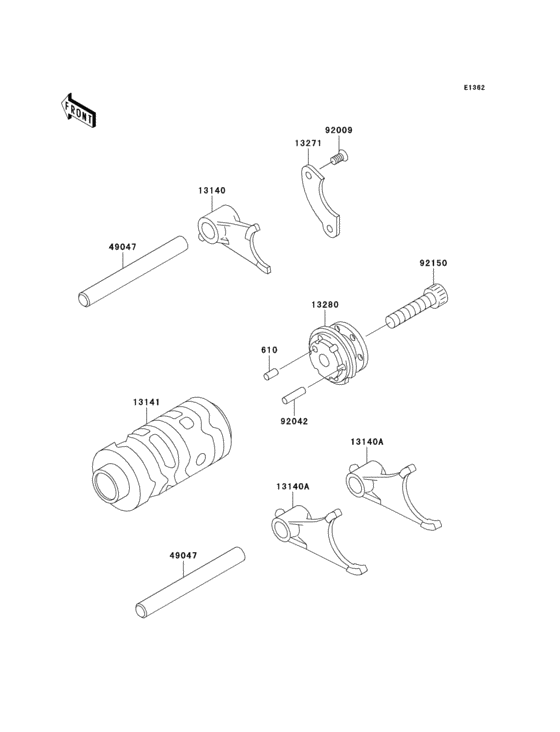 E1362

FRONT

92009
13271
13140
49047
92150
13280
610
92042
13141
13140A
13140A
49047