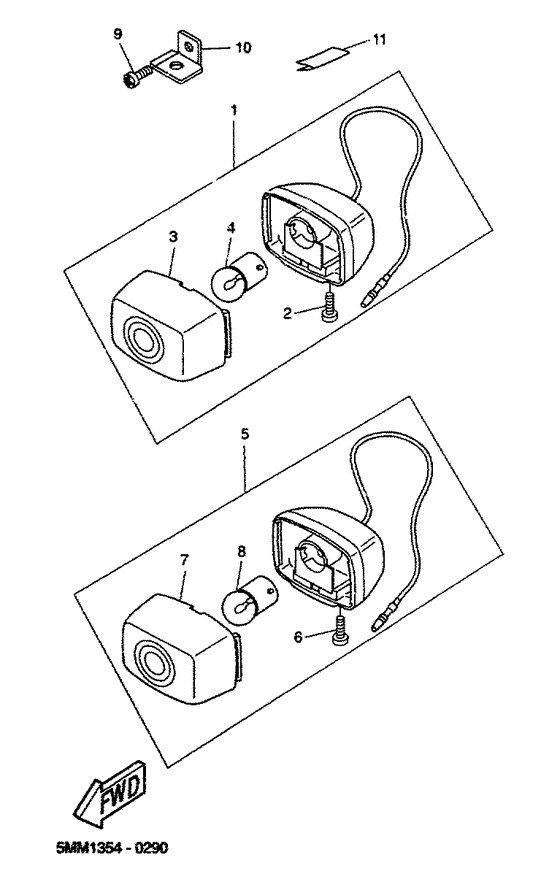 9
10
11
1
3
4
2
5
7
8
6
FWD
5MM1354 - 0290