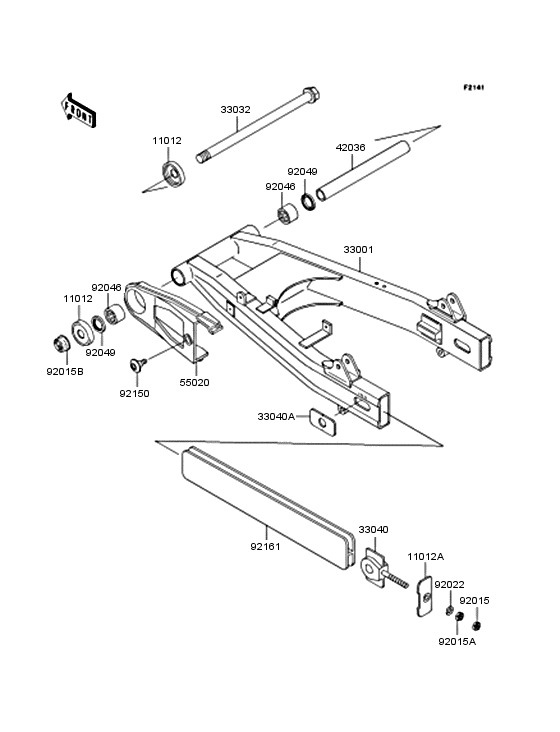 F2141

FRONT

33032

11012

42036

92049

92046

33001

92046

11012

92049

92015B

92150

55020

33040A

92161

33040

11012A

92022

92015

92015A