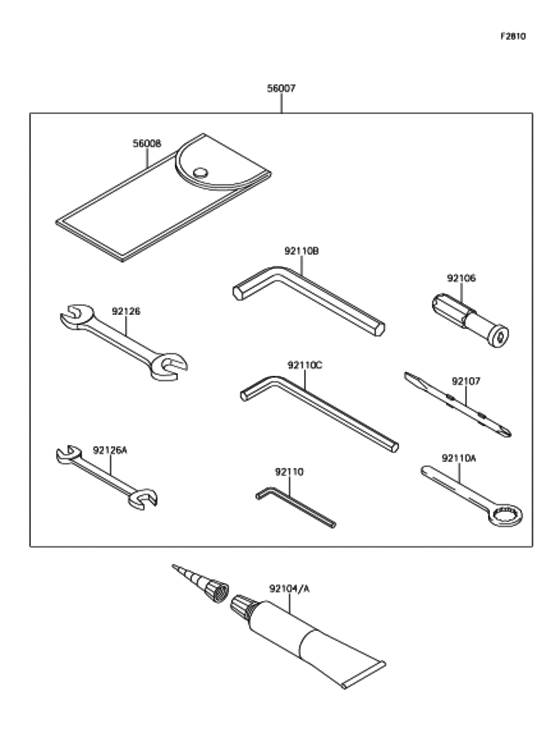 F2810

56007

56008

92110B

92106

92126

92110C

92107

92126A

92110

92110A

92104/A