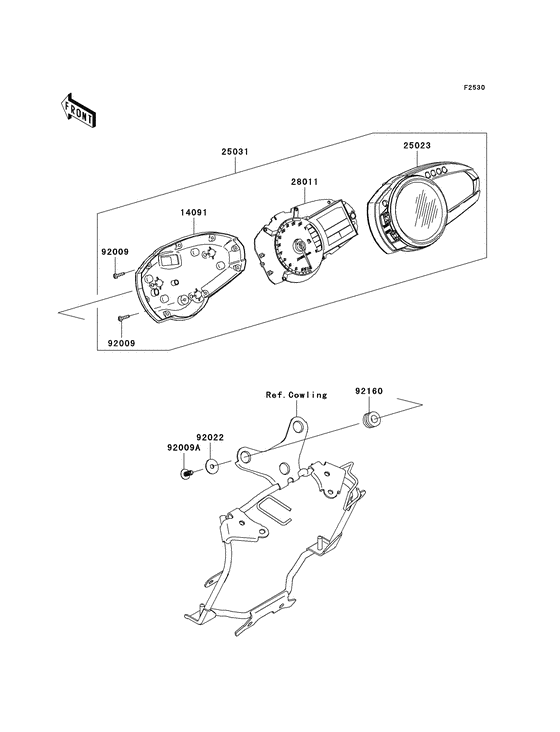 F2530

FRONT

25031

25023

28011

14091

92009

92009

Ref.Cowling

92160

92022

92009A