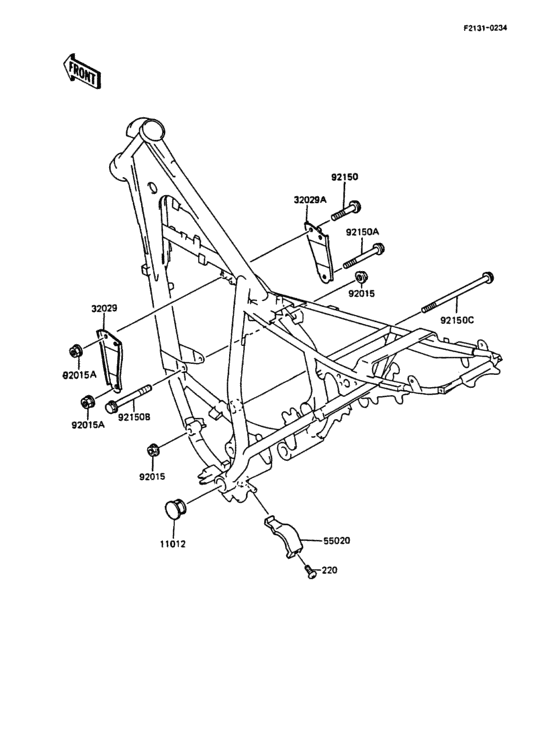 F2131-0234

FRONT

92150
32029A
92150A
92015
92150C
32029
92015A
92015A
92150B
92015
11012
55020
220