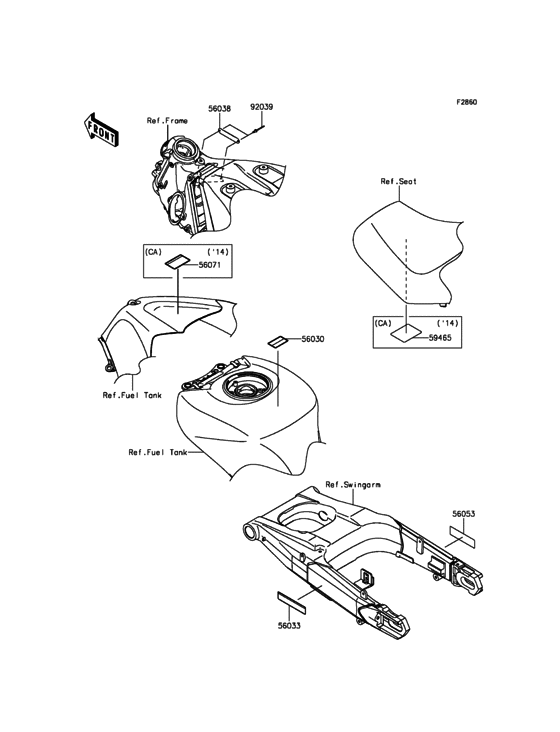 F2860

FRONT

Ref.Frame

56038

92039

Ref.Seat

(CA) ('14)

56071

(CA) ('14)

59465

56030

Ref.Fuel Tank

Ref.Fuel Tank

Ref.Swingarm

56053

56033