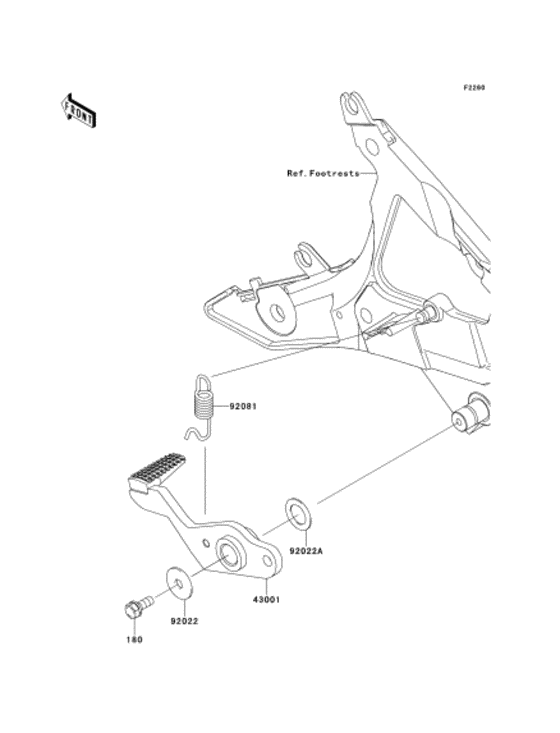 F2260

FRONT

Ref. Footrests

92081

92022A

43001

92022

180