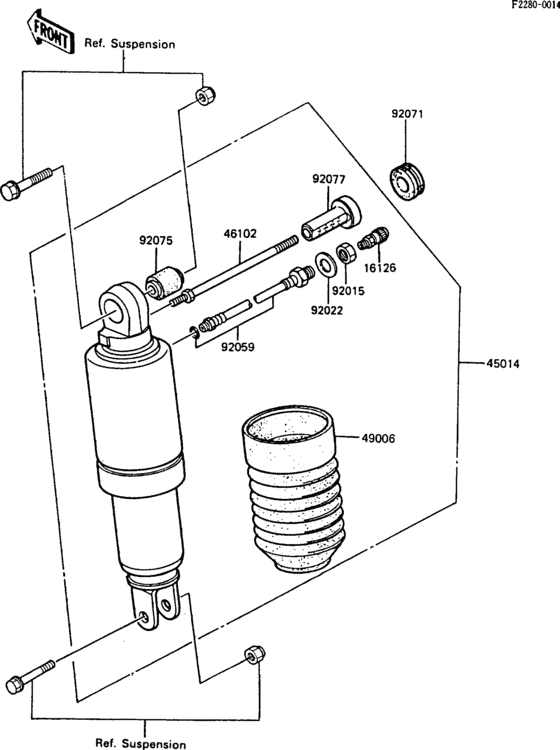 F2280-0014

FRONT

Ref. Suspension

92071

92077

92075

46102

16126

92015

92022

92059

45014

49006

Ref. Suspension